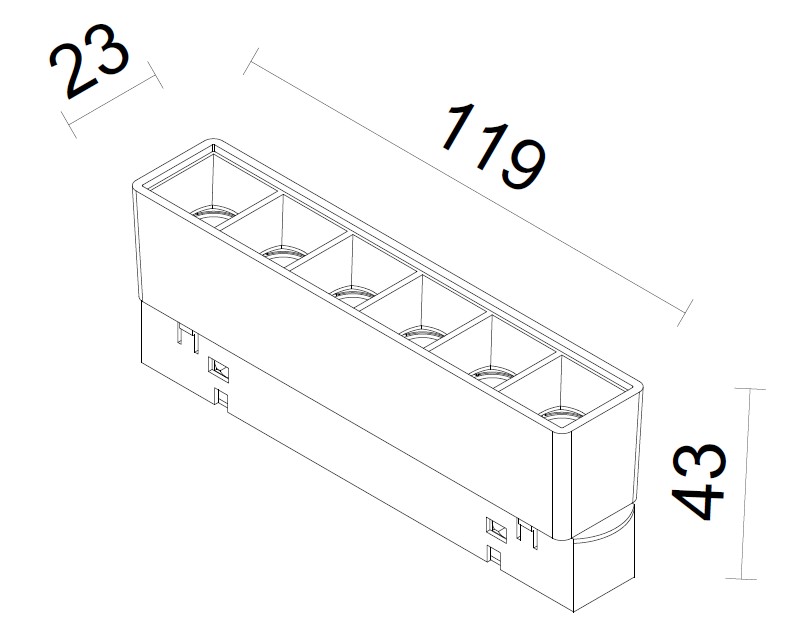 23
119
43